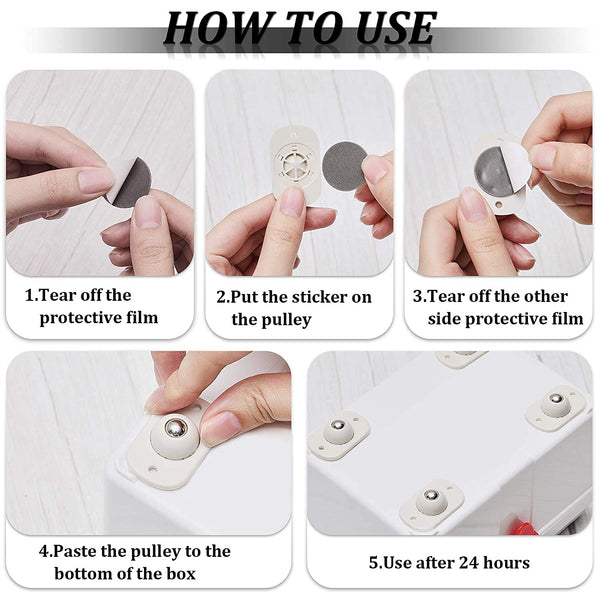 HOW TO USE

1.Tear off the protective film

2.Put the sticker on the pulley

3.Tear off the other side protective film

4.Paste the pulley to the bottom of the box

5.Use after 24 hours