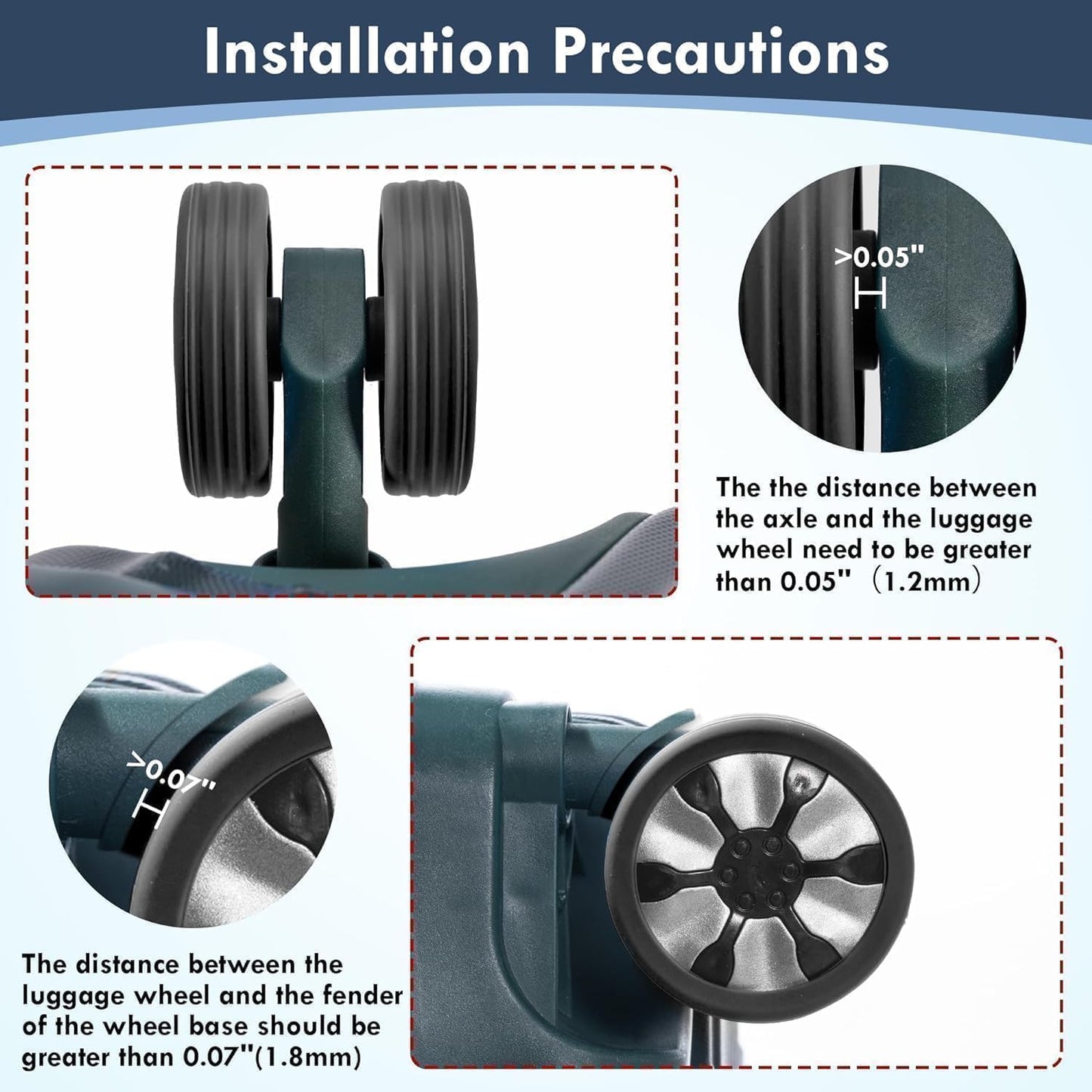 Installation Precautions

>0.05"

The the distance between the axle and the luggage wheel need to be greater than 0.05"（1.2mm）

>0.07"

The distance between the luggage wheel and the fender of the wheel base should be greater than 0.07"(1.8mm)