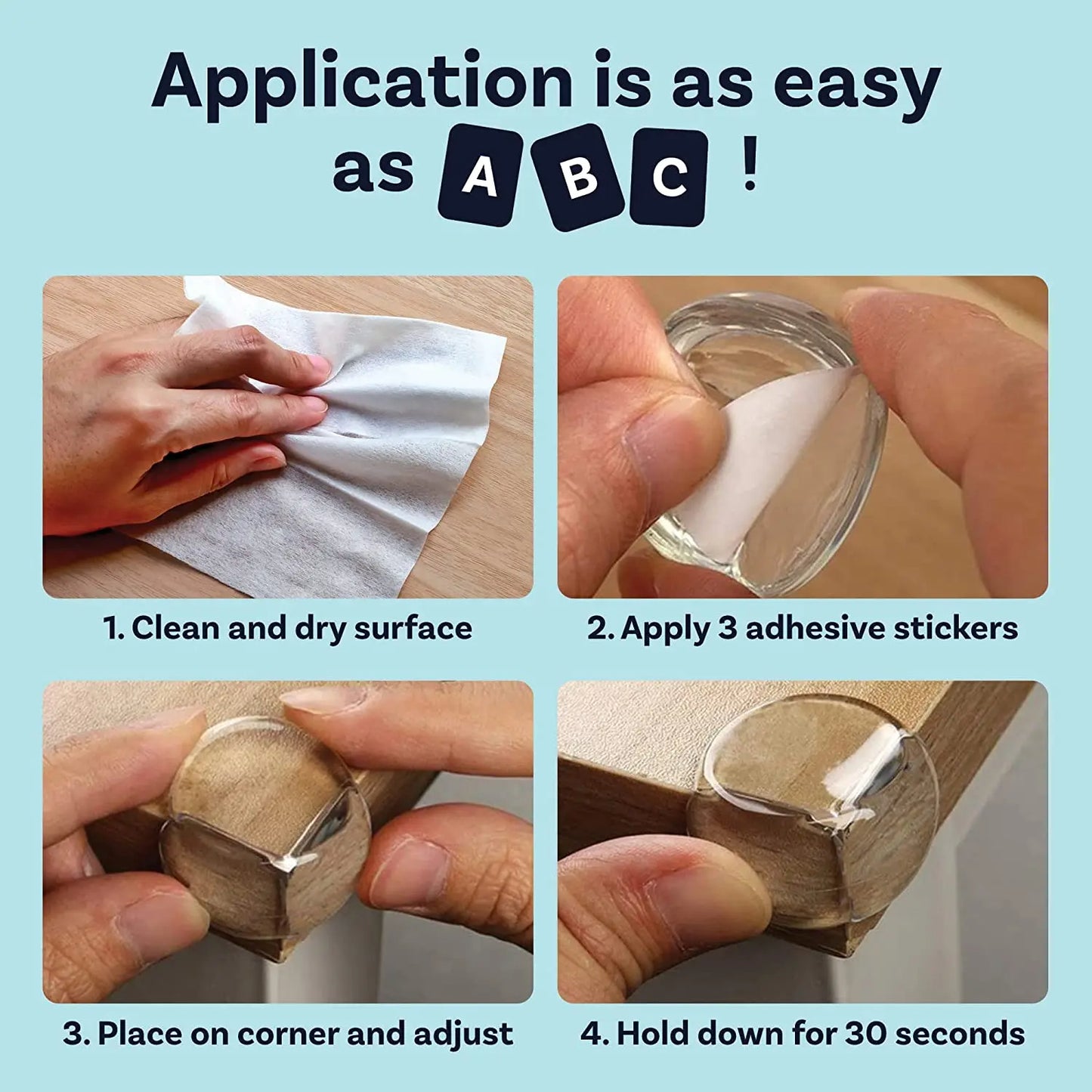 Application is as easy as A B C !

1. Clean and dry surface

2. Apply 3 adhesive stickers

3. Place on corner and adjust

4. Hold down for 30 seconds