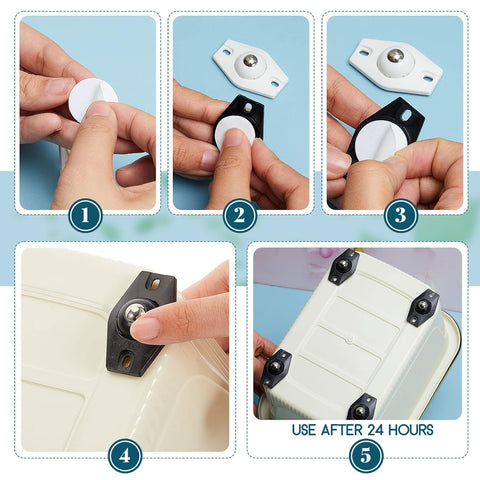 1

2

3

4

USE AFTER 24 HOURS

5